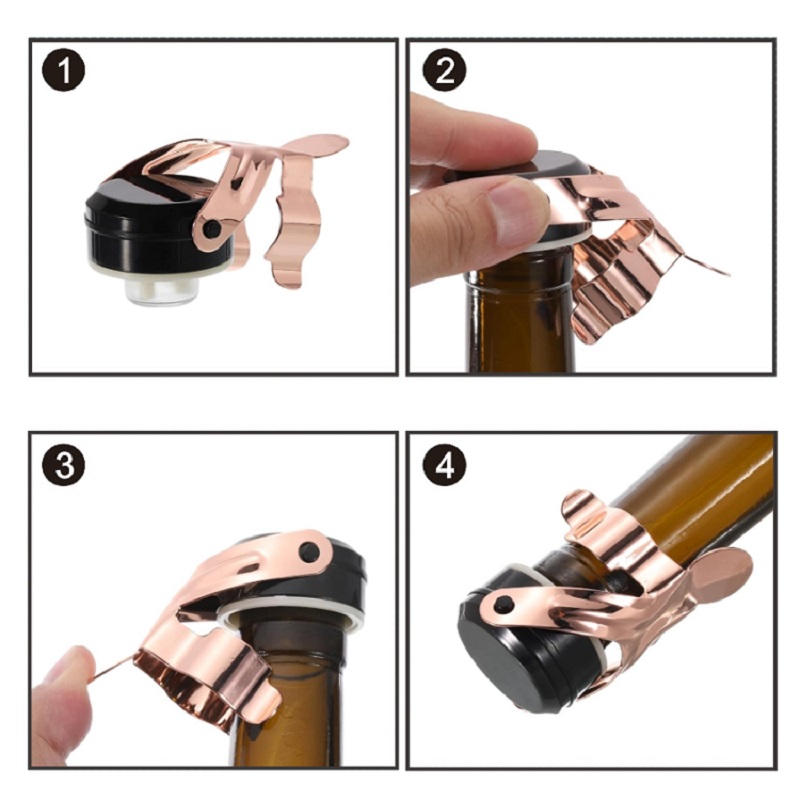 1

2

3

4